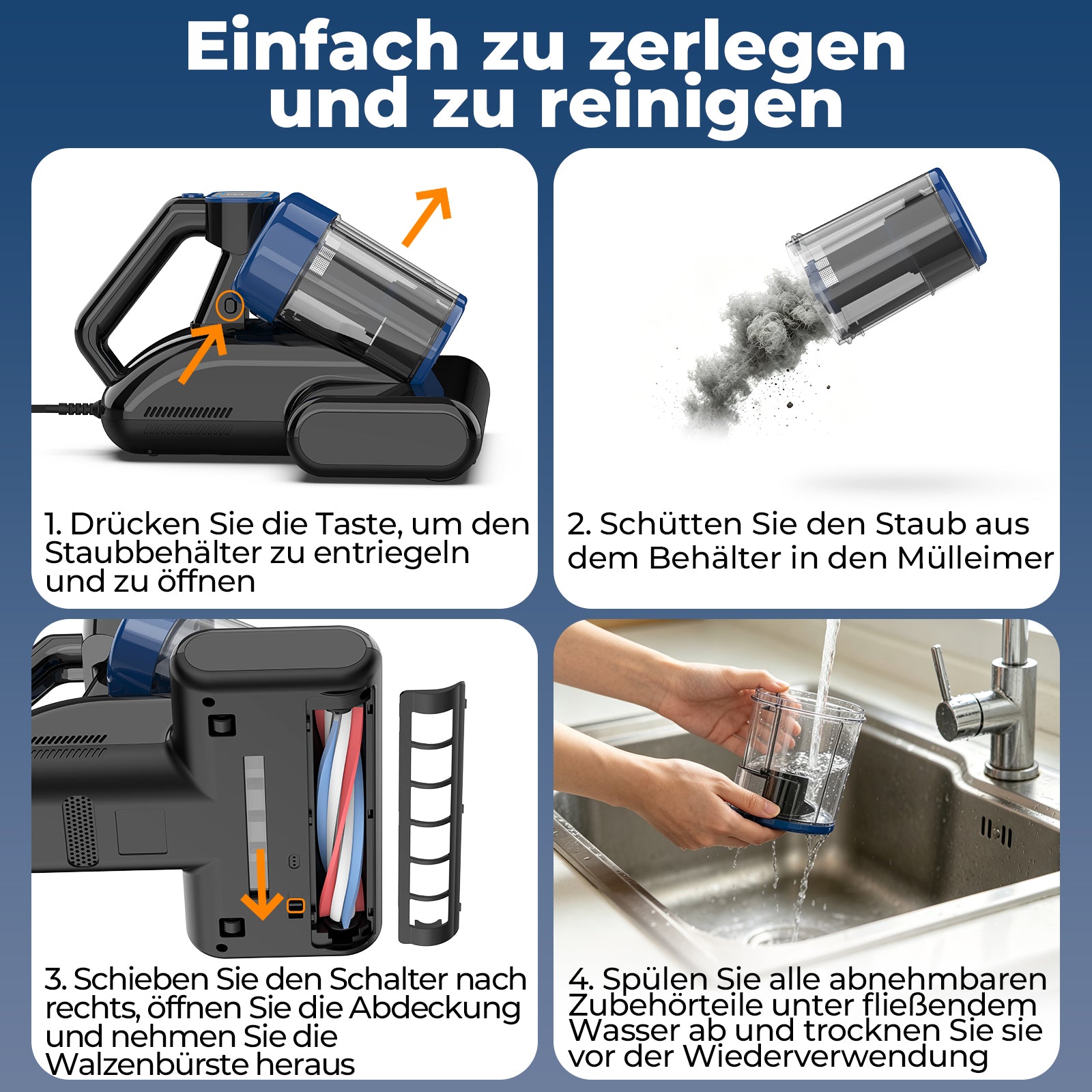 Einfach zu zerlegen und zu reinigen

1. Drücken Sie die Taste, um den Staubbehälter zu entriegeln und zu öffnen

2. Schütten Sie den Staub aus dem Behälter in den Mülleimer

3. Schieben Sie den Schalter nach rechts, öffnen Sie die Abdeckung und nehmen Sie die Walzenbürste heraus

4. Spülen Sie alle abnehmbaren Zubehörteile unter fließendem Wasser ab und trocknen Sie sie vor der Wiederverwendung